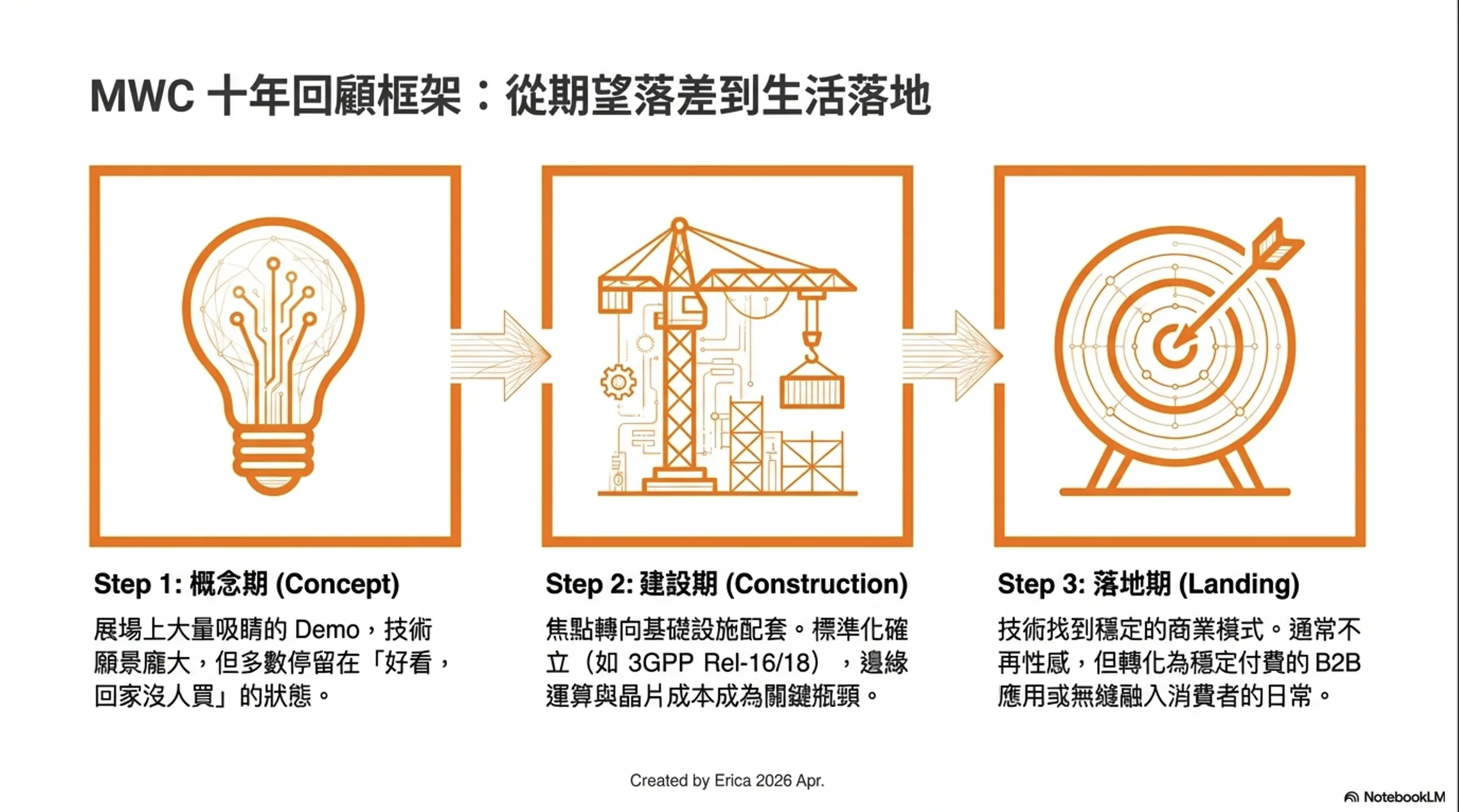 MWC 十年回顧框架：從期望落差到生活落地

Step 1: 概念期 (Concept)

展場上大量吸睛的 Demo，技術願景龐大，但多數停留在「好看，回家沒人買」的狀態。

Step 2: 建設期 (Construction)

焦點轉向基礎設施配套。標準化確立（如 3GPP Rel-16/18），邊緣運算與晶片成本成為關鍵瓶頸。

Step 3: 落地期 (Landing)

技術找到穩定的商業模式。通常不再性感，但轉化為穩定付費的 B2B 應用或無縫融入消費者的日常。

Created by Erica 2026 Apr.

NotebookLM