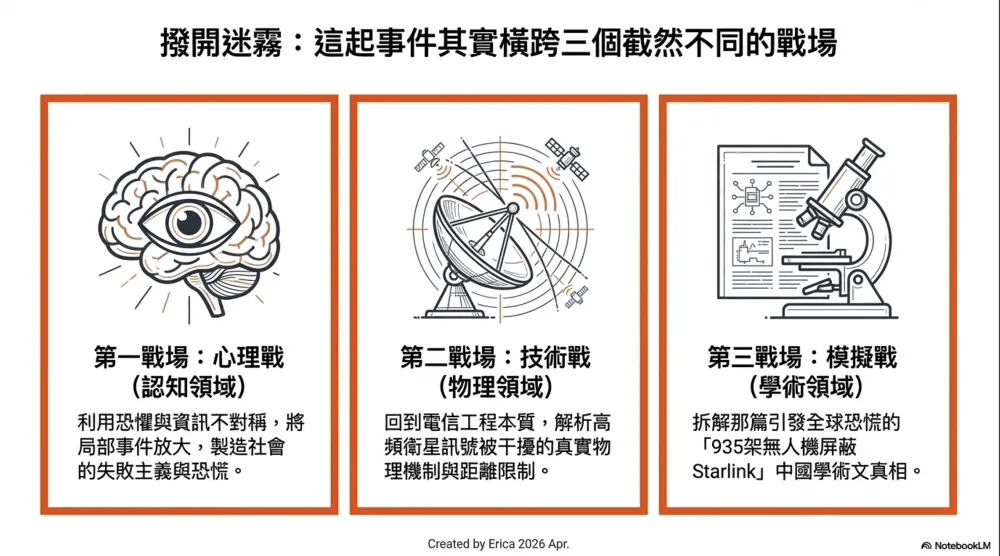 撥開迷霧：這起事件其實橫跨三個截然不同的戰場

第一戰場：心理戰
(認知領域)

利用恐懼與資訊不對稱，將局部事件放大，製造社會的失敗主義與恐慌。

第二戰場：技術戰
(物理領域)

回到電信工程本質，解析高頻衛星訊號被干擾的真實物理機制與距離限制。

第三戰場：模擬戰
(學術領域)

拆解那篇引發全球恐慌的「935架無人機屏蔽Starlink」中國學術文真相。

Created by Erica 2026 Apr.

NotebookLM