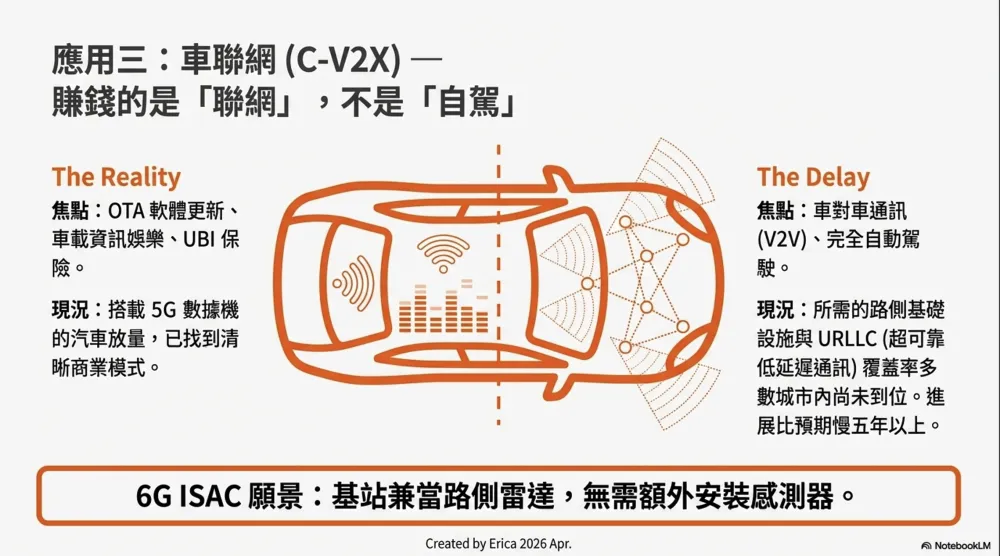 應用三：車聯網 (C-V2X) —
賺錢的是「聯網」，不是「自駕」

The Reality

焦點：OTA 軟體更新、車載資訊娛樂、UBI 保險。

現況：搭載 5G 數據機的汽車放量，已找到清晰商業模式。

The Delay

焦點：車對車通訊 (V2V)、完全自動駕駛。

現況：所需的路側基礎設施與 URLLC (超可靠低延遲通訊) 覆蓋率多數城市內尚未到位。進展比預期慢五年以上。

6G ISAC 願景：基站兼當路側雷達，無需額外安裝感測器。

Created by Erica 2026 Apr.

NotebookLM